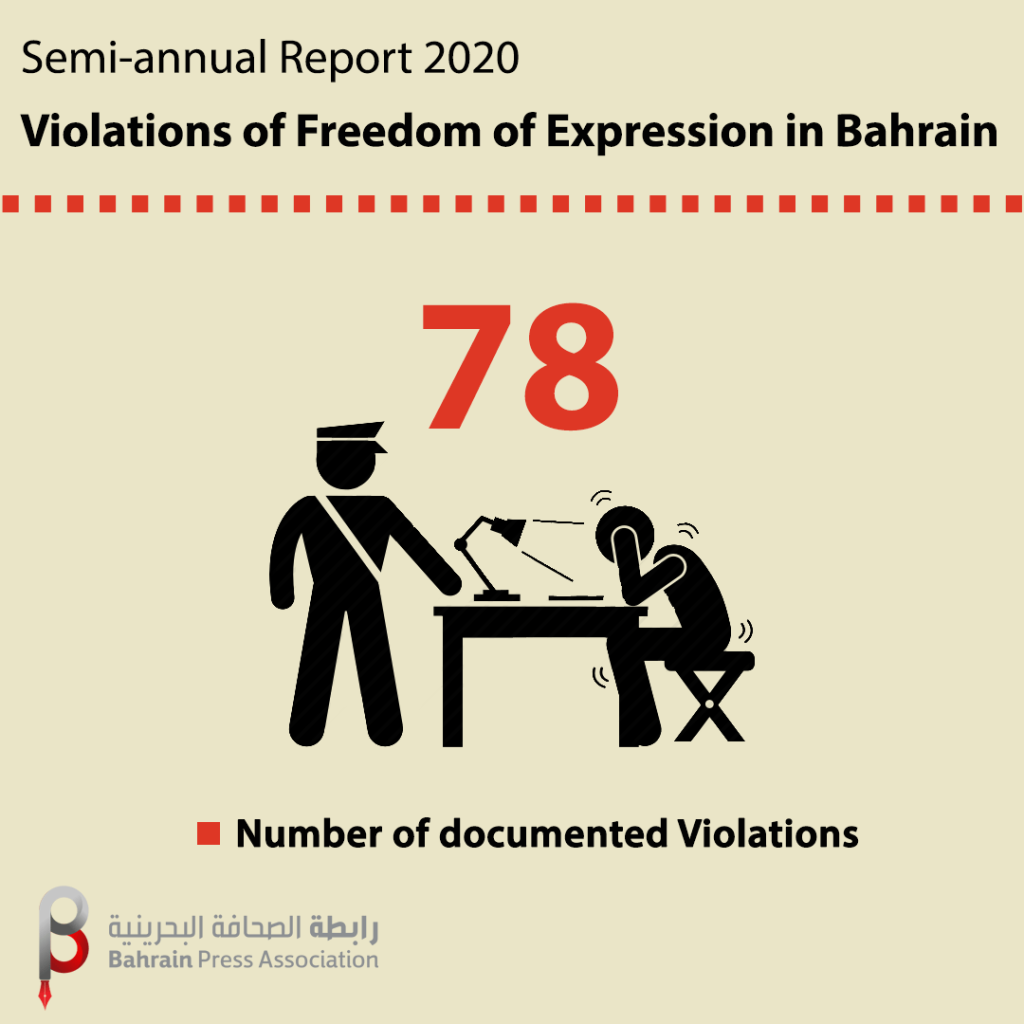 Semi-annual Report 2020

Violations of Freedom of Expression in Bahrain

78

Number of documented Violations

رابطة الصحافة البحرينية
Bahrain Press Association