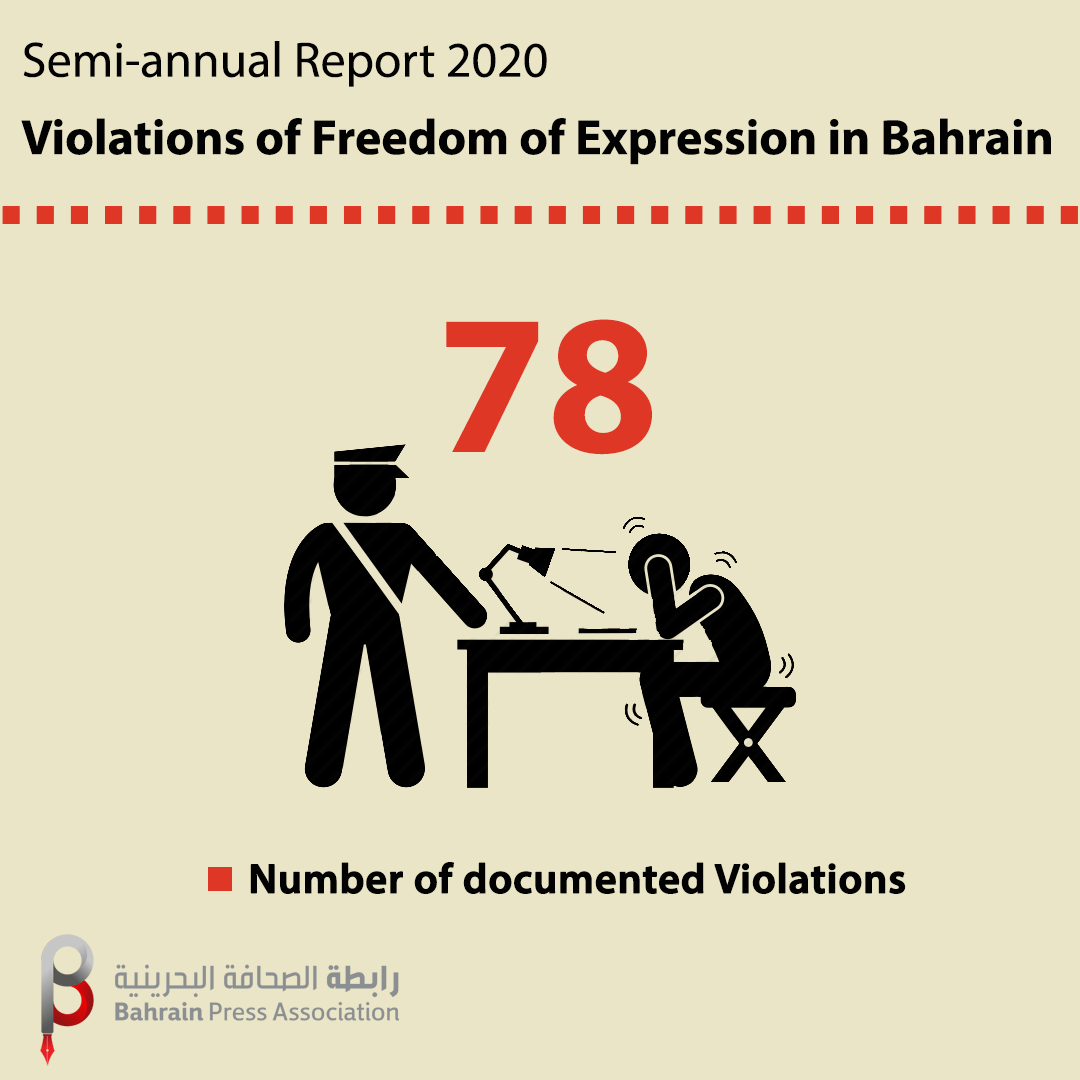 Semi-annual Report 2020

Violations of Freedom of Expression in Bahrain

78

Number of documented Violations

رابطة الصحافة البحرينية
Bahrain Press Association